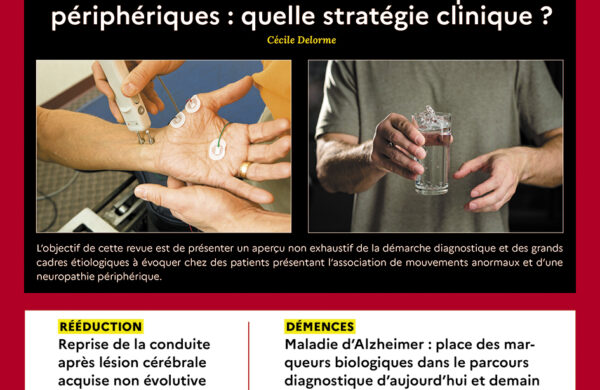 périphériques : quelle stratégie clinique ?

Cécile Delorme

L'objectif de cette revue est de présenter un aperçu non exhaustif de la démarche diagnostique et des grands cadres étiologiques à évoquer chez des patients présentant l'association de mouvements anormaux et d'une neuropathie périphérique.

RÉÉDUCTION

Reprise de la conduite après lésion cérébrale acquise non évolutive

DÉMENCES

Maladie d'Alzheimer : place des marqueurs biologiques dans le parcours diagnostique d'aujourd'hui et demain